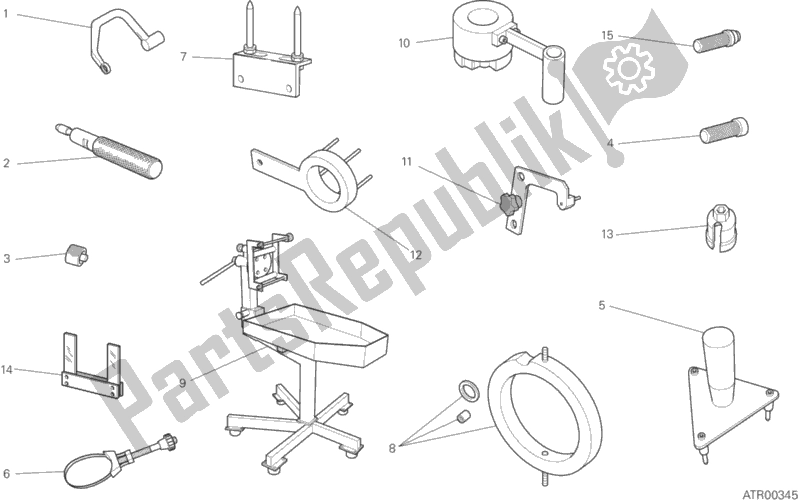 1
7
10
15
2
4
11
12
3
13
5
14
9
8
6
PartsRepublik
ATR00345